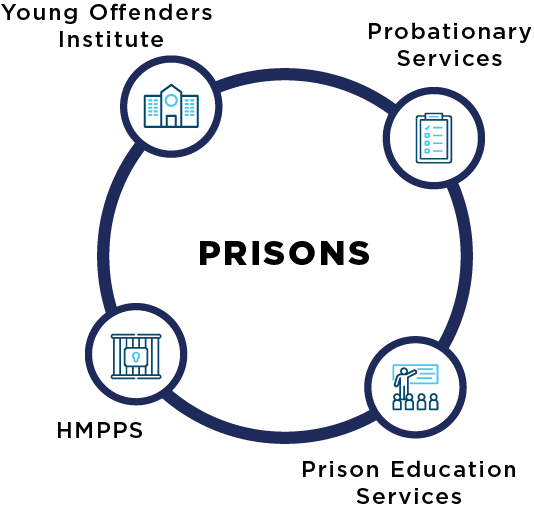 Young Offenders Institute

Probationary Services

PRISONS

HMPPS

Prison Education Services